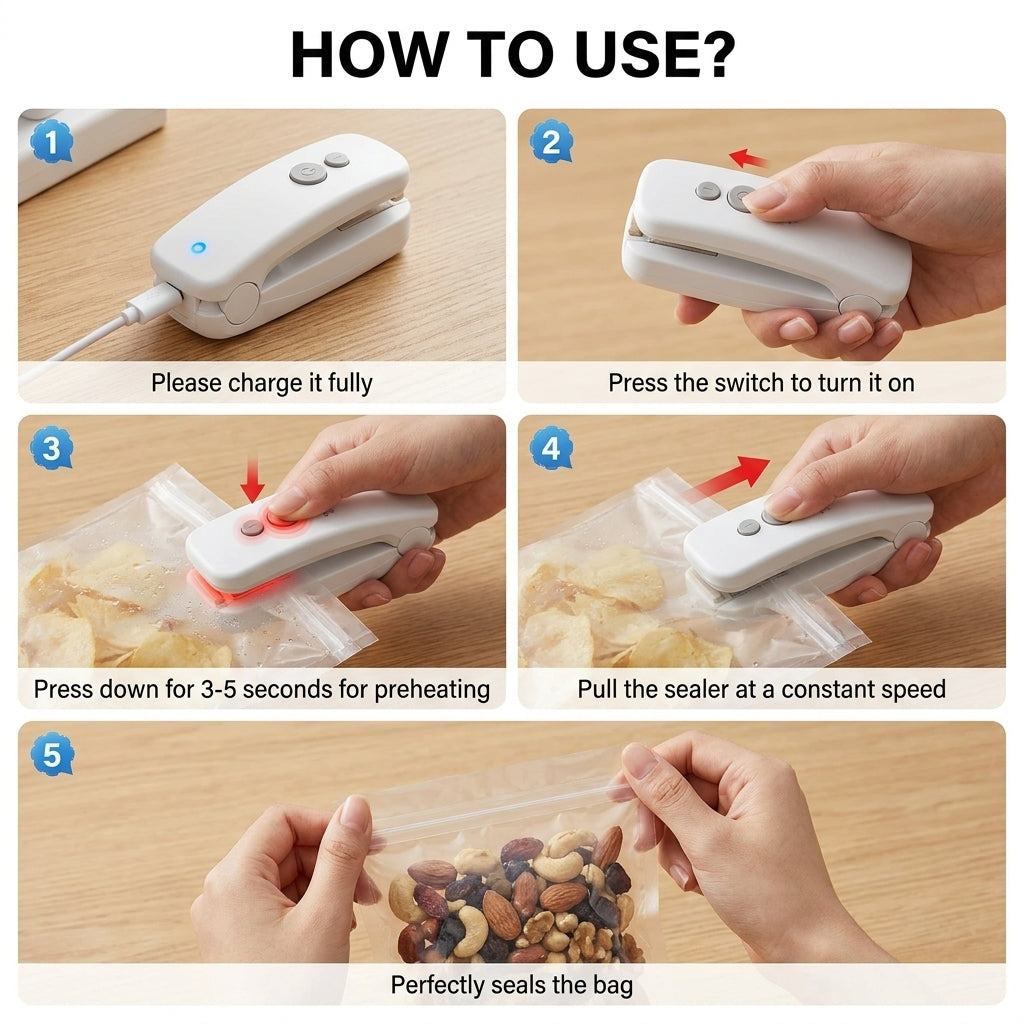 HOW TO USE?

1
Please charge it fully

2
Press the switch to turn it on

3
Press down for 3-5 seconds for preheating

4
Pull the sealer at a constant speed

5
Perfectly seals the bag